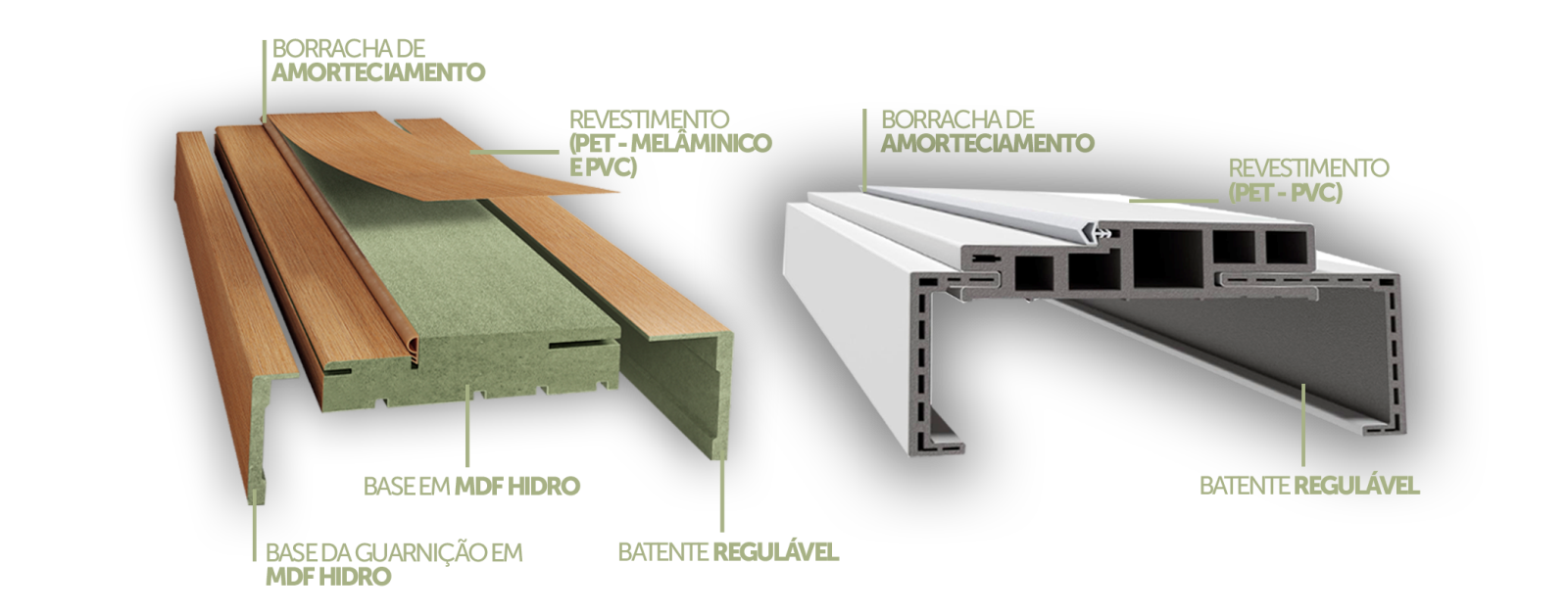 BORRACHA DE
AMORTECIAMENTO

REVESTIMENTO
(PET - MELÂMINICO
E PVC)

BASE EM MDF HIDRO

BASE DA GUARNIÇÃO EM
MDF HIDRO

BATENTE REGULÁVEL

BORRACHA DE
AMORTECIAMENTO

REVESTIMENTO
(PET - PVC)

BATENTE REGULÁVEL